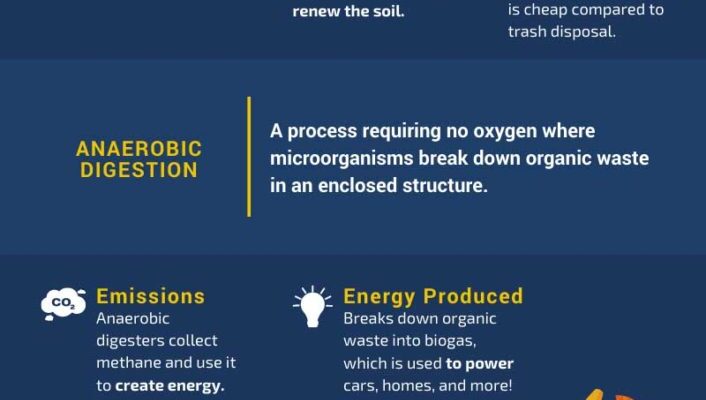 renew the soil.

is cheap compared to trash disposal.

ANAEROBIC DIGESTION

A process requiring no oxygen where microorganisms break down organic waste in an enclosed structure.

$CO_2$

Emissions
Anaerobic digesters collect methane and use it to create energy.

Energy Produced
Breaks down organic waste into biogas, which is used to power cars, homes, and more!