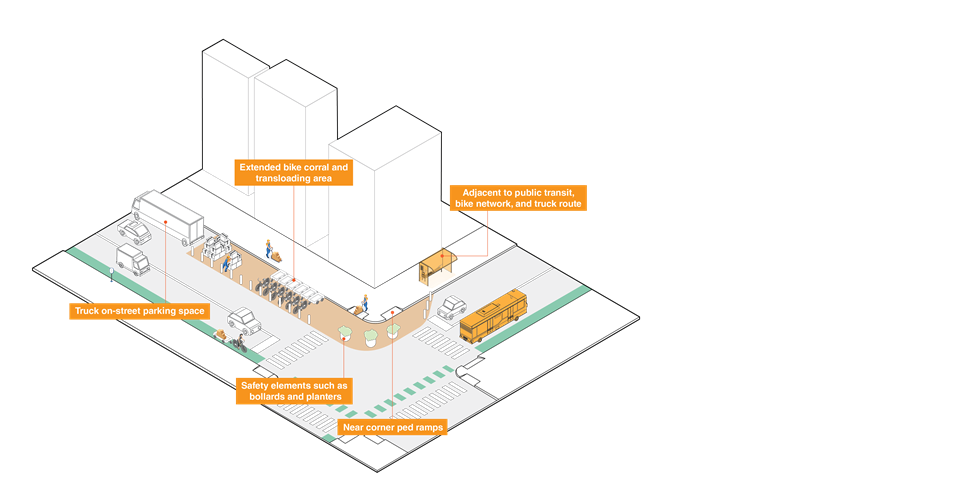 Extended bike corral and transloading area

Adjacent to public transit, bike network, and truck route

Truck on-street parking space

Safety elements such as bollards and planters

Near corner ped ramps